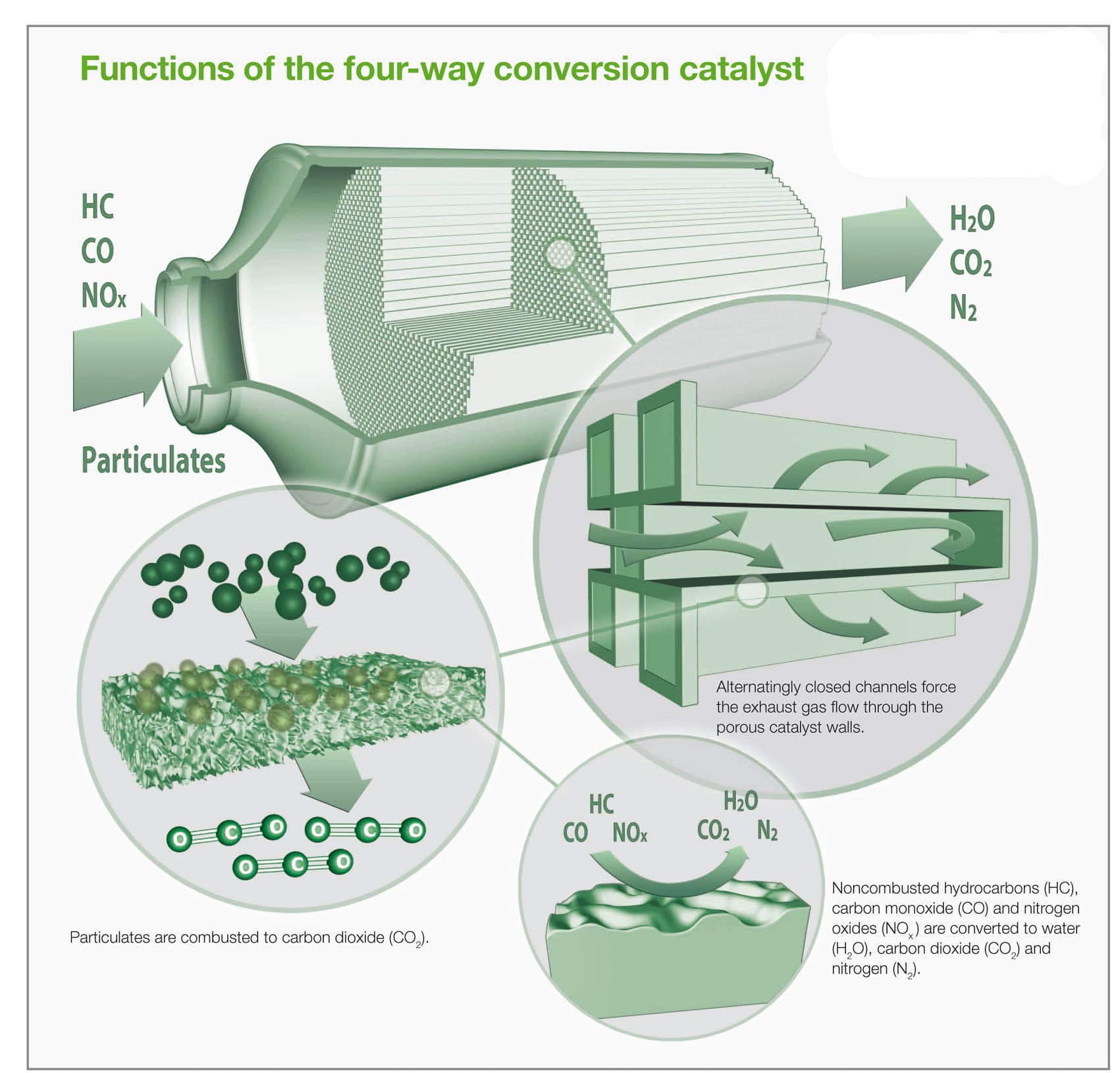 Functions of the four-way conversion catalyst

HC
CO
$NO_x$

Particulates

$H_2O$
$CO_2$
$N_2$

Alternatingly closed channels force the exhaust gas flow through the porous catalyst walls.

O C O O C O
O C O

Particulates are combusted to carbon dioxide ($CO_2$).

HC
CO $NO_x$

$H_2O$
$CO_2$ $N_2$

Noncombusted hydrocarbons (HC), carbon monoxide (CO) and nitrogen oxides ($NO_x$) are converted to water ($H_2O$), carbon dioxide ($CO_2$) and nitrogen ($N_2$).