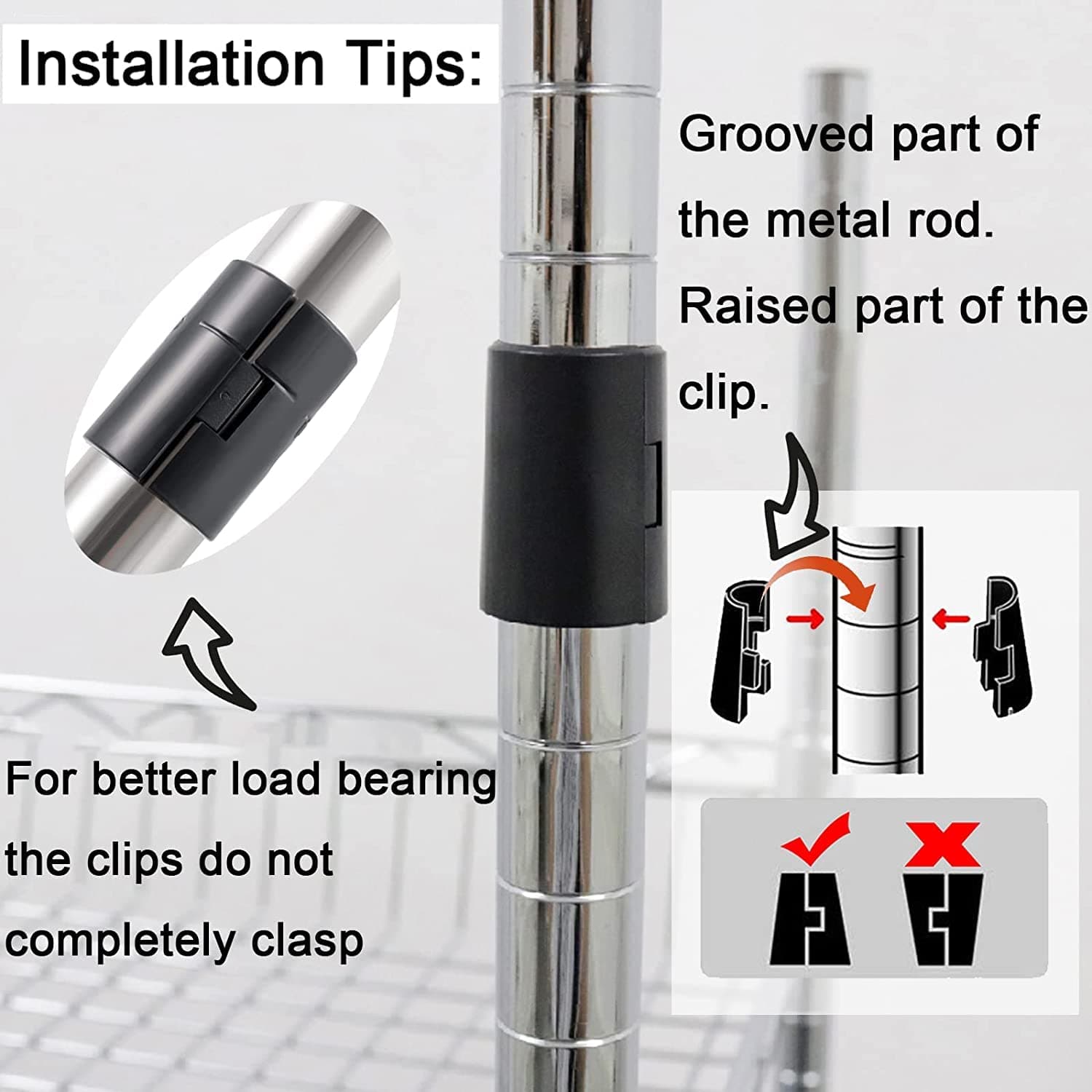 Installation Tips:

Grooved part of the metal rod. Raised part of the clip.

For better load bearing the clips do not completely clasp