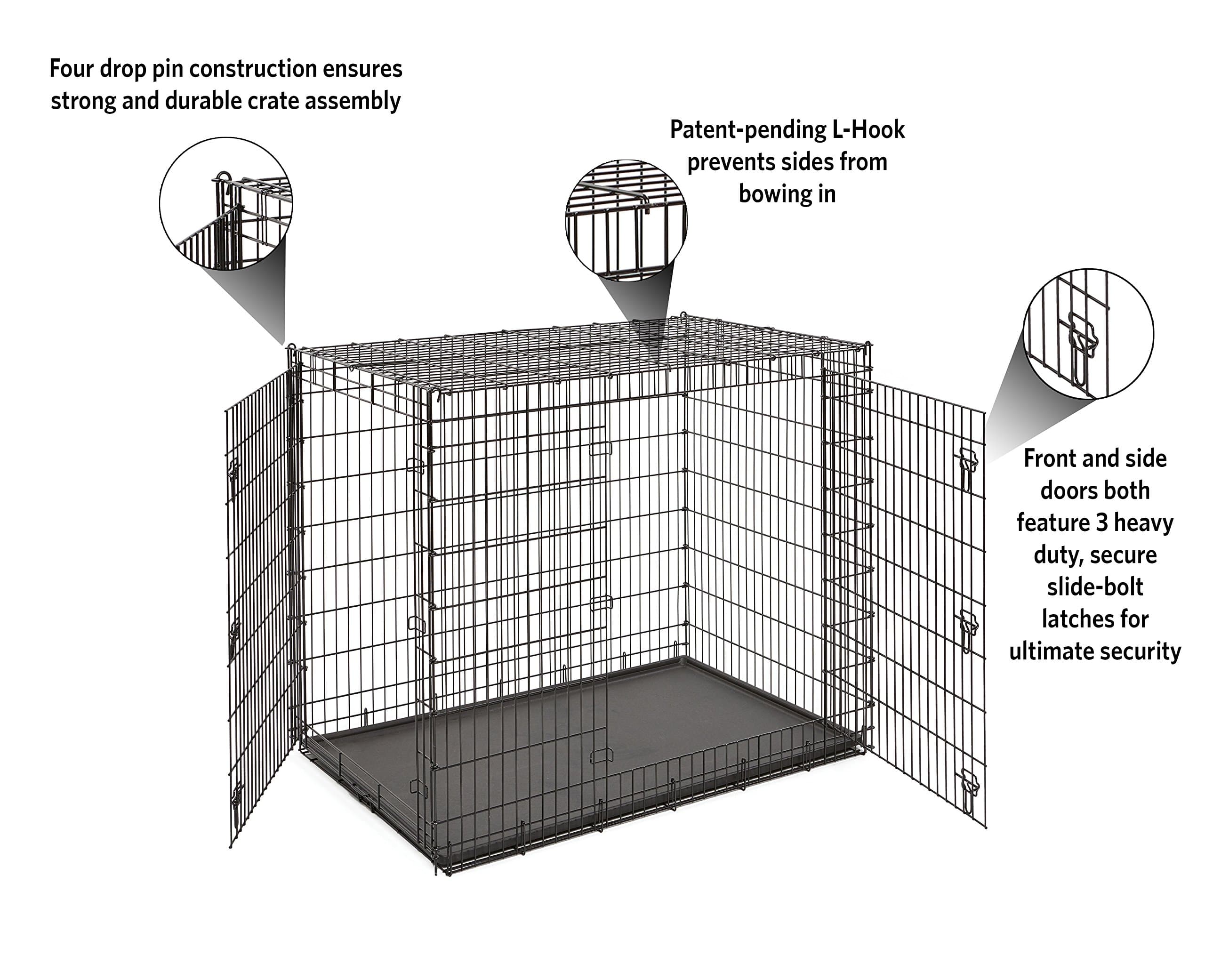 Four drop pin construction ensures strong and durable crate assembly

Patent-pending L-Hook prevents sides from bowing in

Front and side doors both feature 3 heavy duty, secure slide-bolt latches for ultimate security