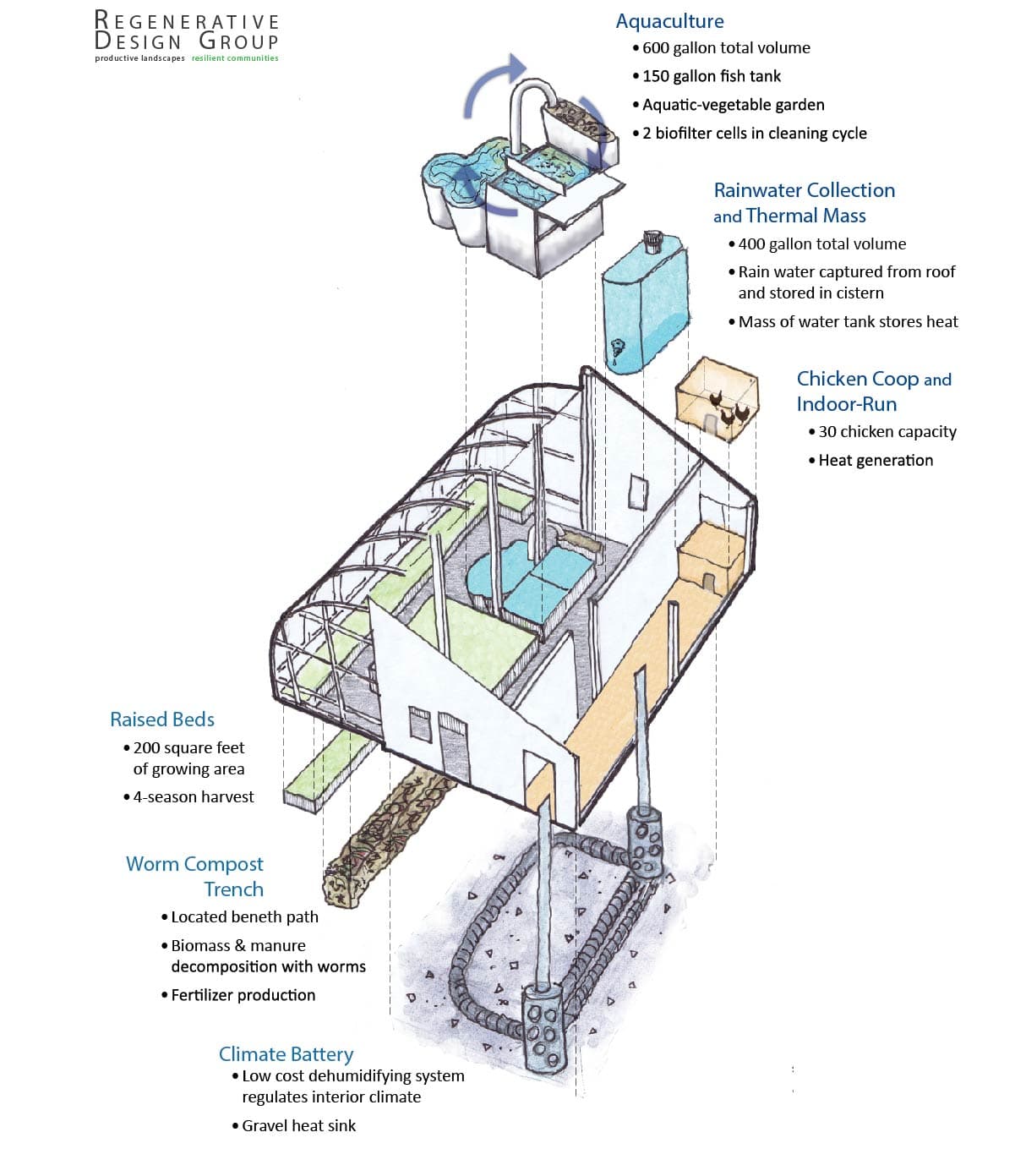 REGENERATIVE DESIGN GROUP
productive landscapes resilient communities

Aquaculture
• 600 gallon total volume
• 150 gallon fish tank
• Aquatic-vegetable garden
• 2 biofilter cells in cleaning cycle

Rainwater Collection and Thermal Mass
• 400 gallon total volume
• Rain water captured from roof and stored in cistern
• Mass of water tank stores heat

Chicken Coop and Indoor-Run
• 30 chicken capacity
• Heat generation

Raised Beds
• 200 square feet of growing area
• 4-season harvest

Worm Compost Trench
• Located beneth path
• Biomass & manure decomposition with worms
• Fertilizer production

Climate Battery
• Low cost dehumidifying system regulates interior climate
• Gravel heat sink