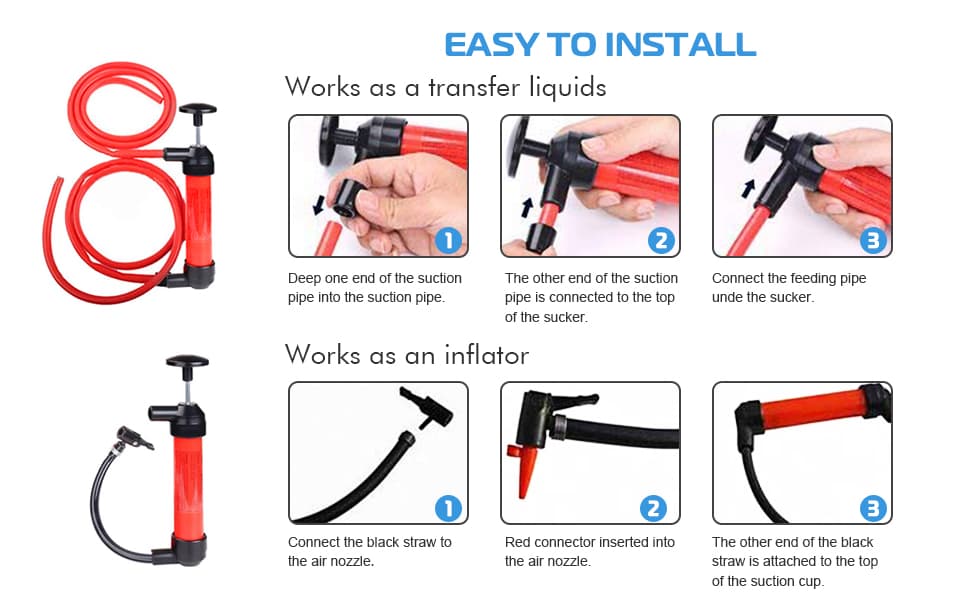 EASY TO INSTALL

Works as a transfer liquids

1

Deep one end of the suction pipe into the suction pipe.

2

The other end of the suction pipe is connected to the top of the sucker.

3

Connect the feeding pipe unde the sucker.

Works as an inflator

1

Connect the black straw to the air nozzle.

2

Red connector inserted into the air nozzle.

3

The other end of the black straw is attached to the top of the suction cup.