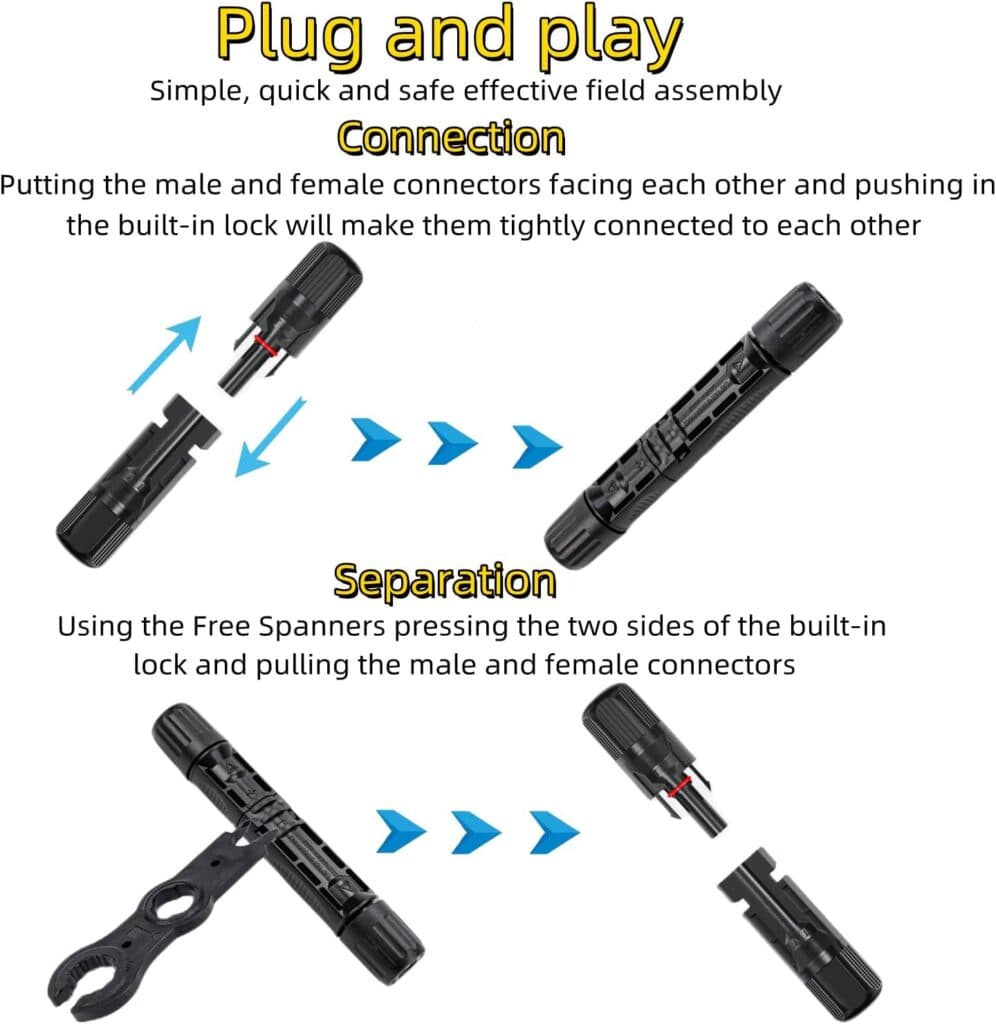 Plug and play
Simple, quick and safe effective field assembly
Connection
Putting the male and female connectors facing each other and pushing in the built-in lock will make them tightly connected to each other

Separation
Using the Free Spanners pressing the two sides of the built-in lock and pulling the male and female connectors