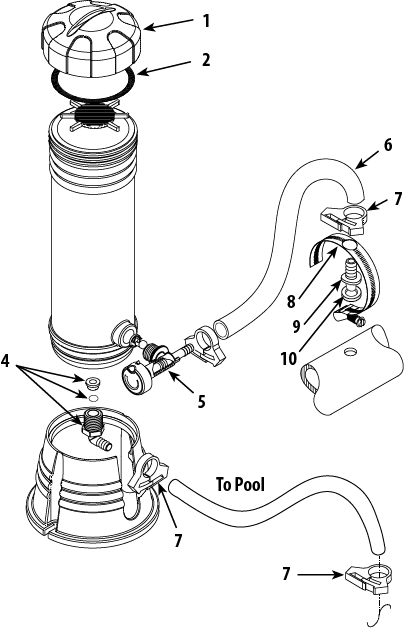 1
2
6
7
8
9
10
4
5
To Pool
7
7