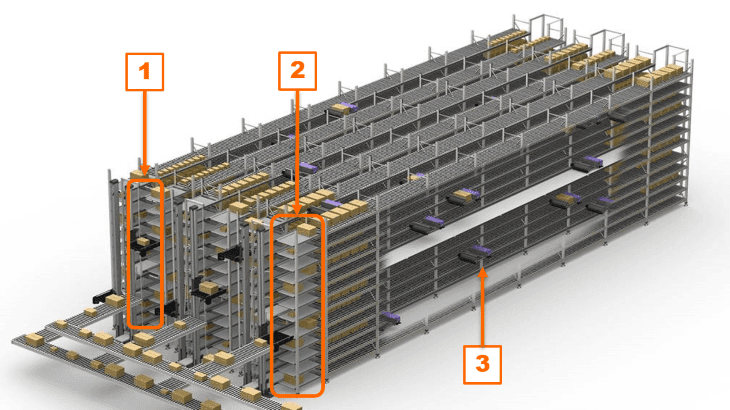 1
2
3